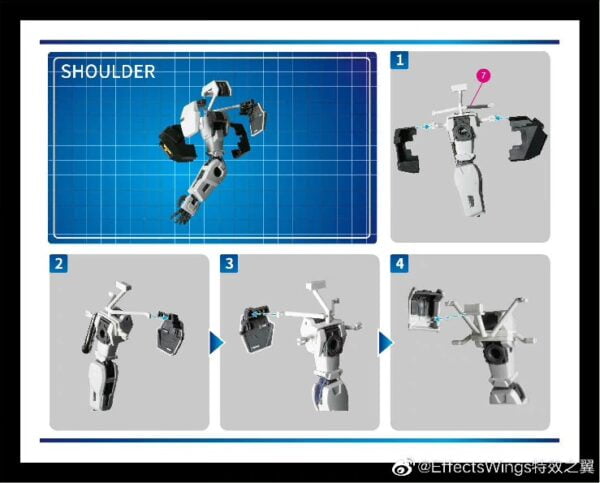 SHOULDER

1

7

2

3

4

@EffectsWings特效之翼